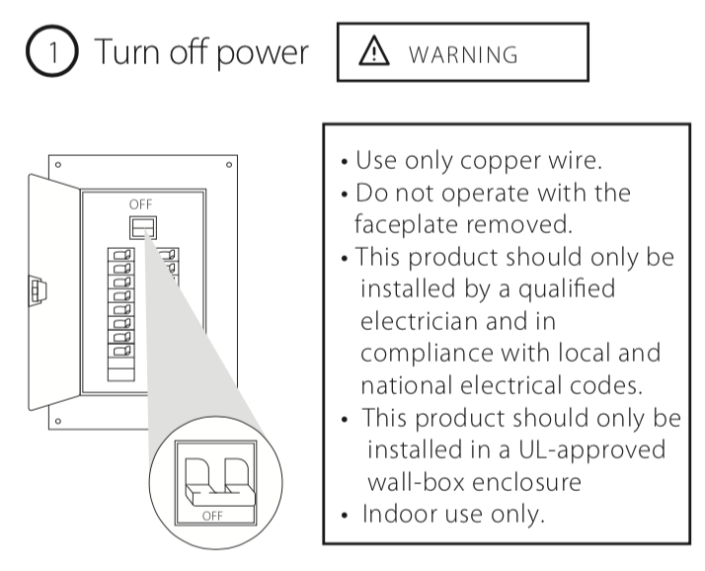 1 Turn off power

WARNING

OFF

OFF

• Use only copper wire.
• Do not operate with the faceplate removed.
• This product should only be installed by a qualified electrician and in compliance with local and national electrical codes.
• This product should only be installed in a UL-approved wall-box enclosure
• Indoor use only.